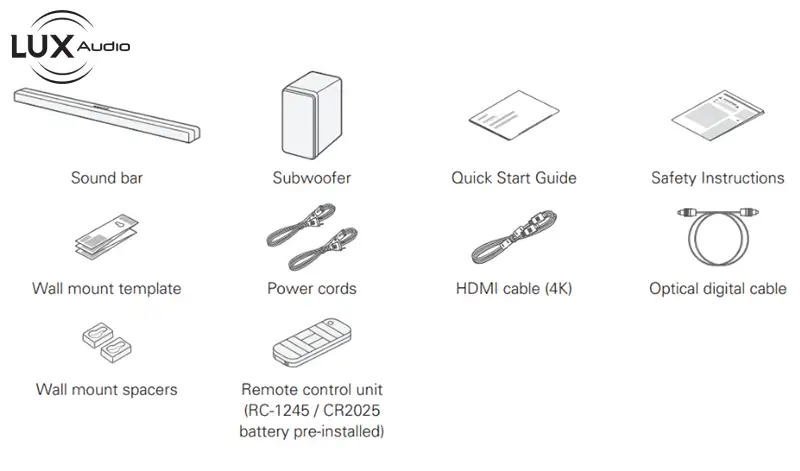 LUX Audio

Sound bar

Subwoofer

Quick Start Guide

Safety Instructions

Wall mount template

Power cords

HDMI cable (4K)

Optical digital cable

Wall mount spacers

Remote control unit (RC-1245 / CR2025 battery pre-installed)